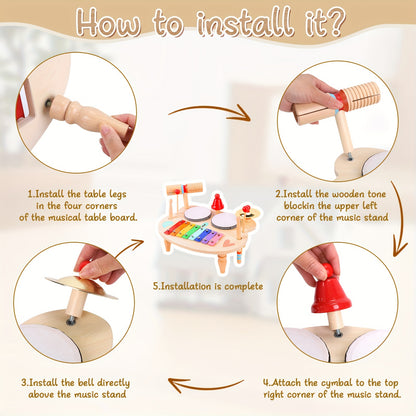 How to install it?

1.Install the table legs in the four corners of the musical table board.

2.Install the wooden tone blockin the upper left corner of the music stand

5.Installation is complete

3.Install the bell directly above the music stand

4.Attach the cymbal to the top right corner of the music stand.