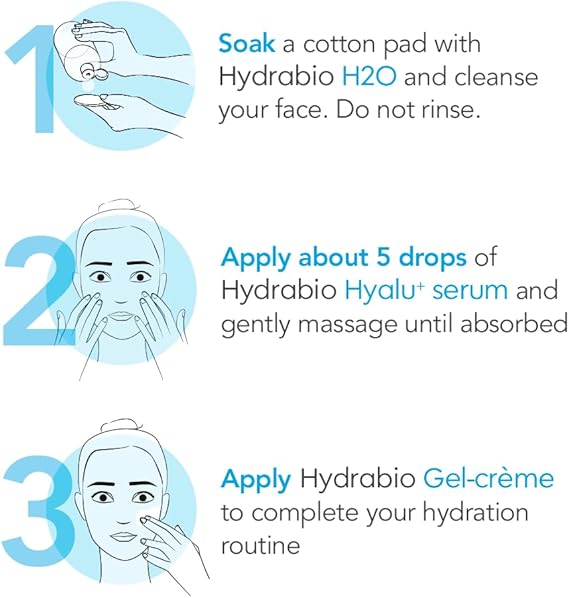 1

Soak a cotton pad with Hydrabio H2O and cleanse your face. Do not rinse.

2

Apply about 5 drops of Hydrabio Hyalu+ serum and gently massage until absorbed

3

Apply Hydrabio Gel-crème to complete your hydration routine