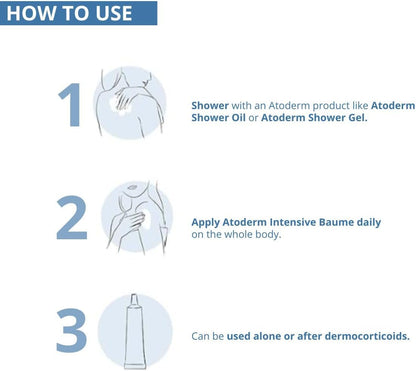 HOW TO USE

1

Shower with an Atoderm product like Atoderm Shower Oil or Atoderm Shower Gel.

2

Apply Atoderm Intensive Baume daily on the whole body.

3

Can be used alone or after dermocorticoids.