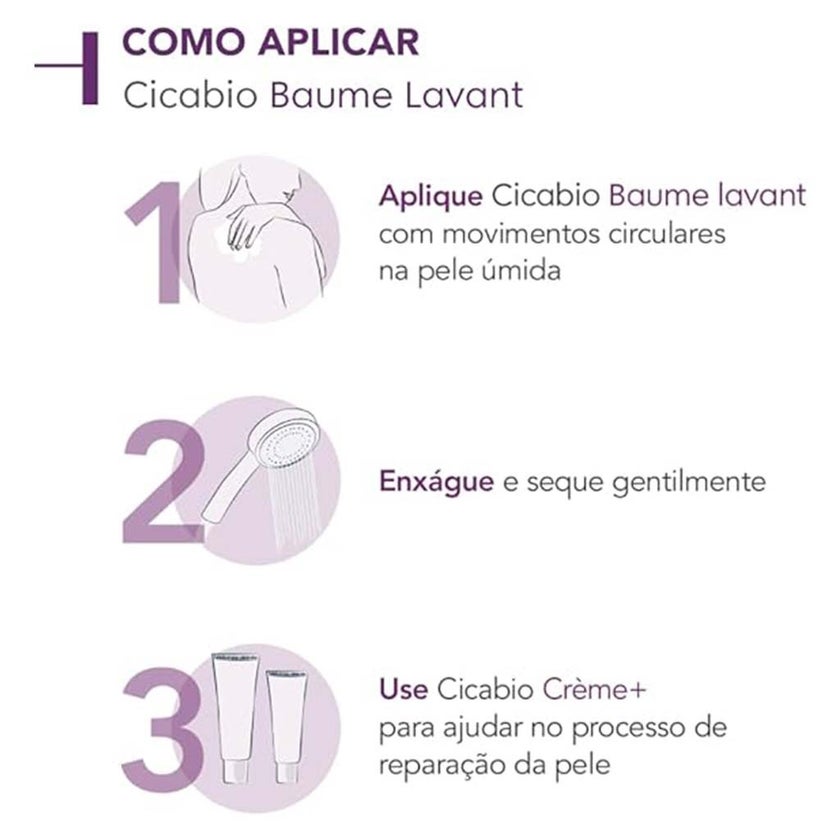 COMO APLICAR
Cicabio Baume Lavant

1

Aplique Cicabio Baume lavant com movimentos circulares na pele úmida

2

Enxágue e seque gentilmente

3

Use Cicabio Crème+ para ajudar no processo de reparação da pele